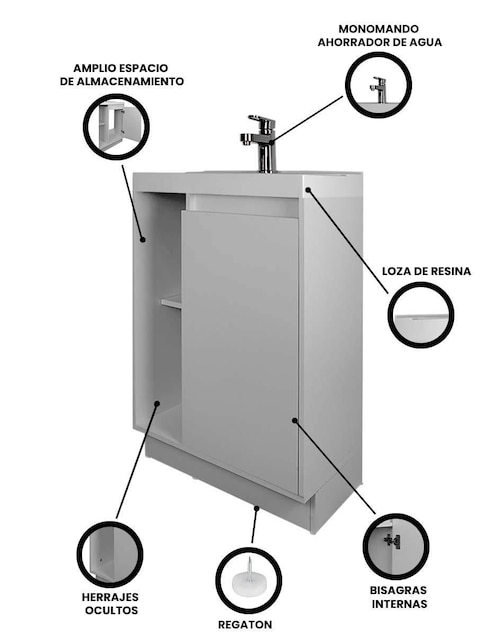 MONOMANDO
AHORRADOR DE AGUA

AMPLIO ESPACIO
DE ALMACENAMIENTO

LOZA DE RESINA

HERRAJES
OCULTOS

REGATON

BISAGRAS
INTERNAS